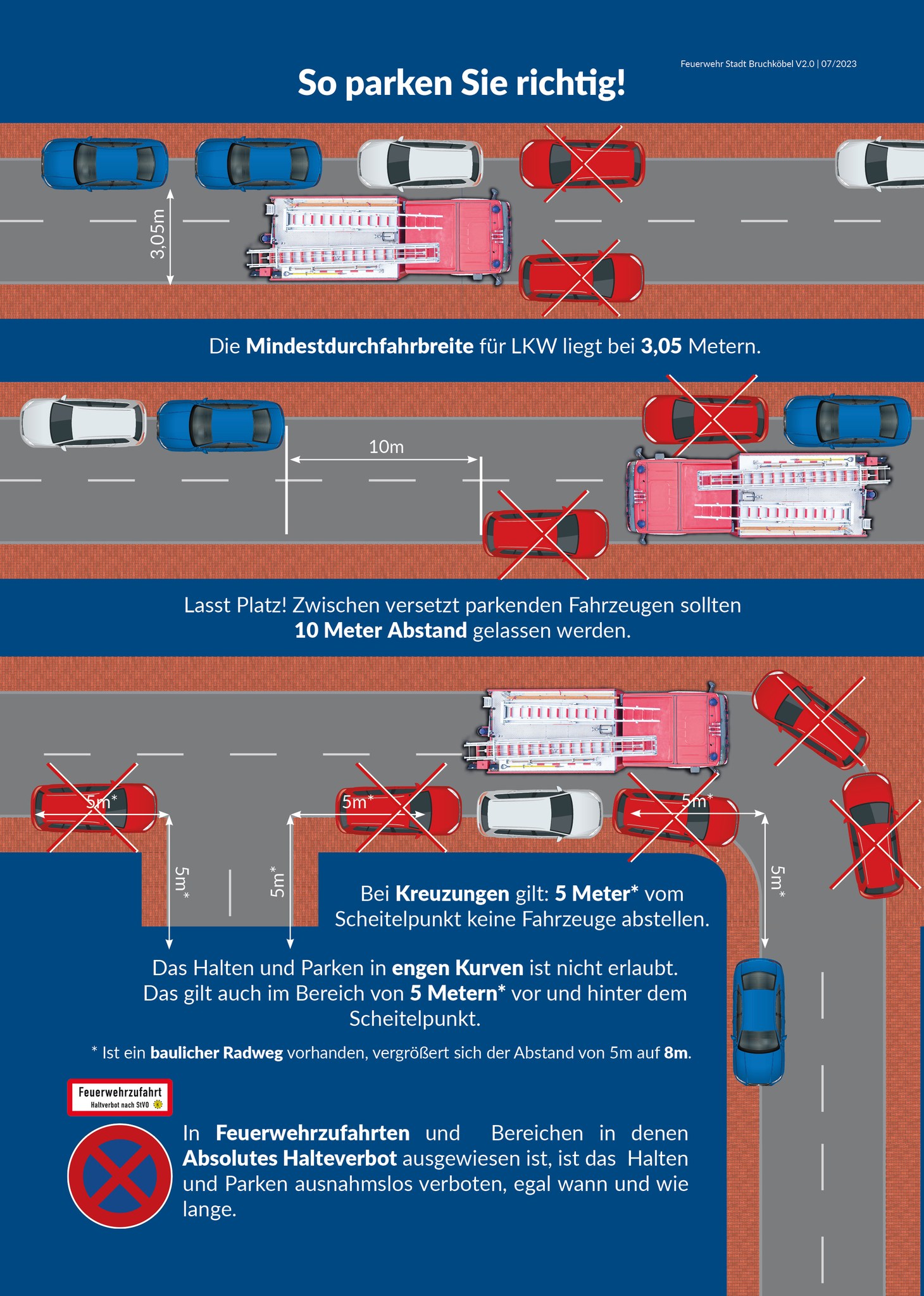 Feuerwehr Stadt Bruchköbel V2.0 | 07/2023

So parken Sie richtig!

3,05m

Die Mindestdurchfahrbreite für LKW liegt bei 3,05 Metern.

10m

Lasst Platz! Zwischen versetzt parkenden Fahrzeugen sollten 10 Meter Abstand gelassen werden.

5m*

5m*

5m*

5m*

5m*

5m*

Bei Kreuzungen gilt: 5 Meter* vom Scheitelpunkt keine Fahrzeuge abstellen.

Das Halten und Parken in engen Kurven ist nicht erlaubt. Das gilt auch im Bereich von 5 Metern* vor und hinter dem Scheitelpunkt.

* Ist ein baulicher Radweg vorhanden, vergrößert sich der Abstand von 5m auf 8m.

Feuerwehrzufahrt
Haltverbot nach StVO

In Feuerwehrzufahrten und Bereichen in denen Absolutes Halteverbot ausgewiesen ist, ist das Halten und Parken ausnahmslos verboten, egal wann und wie lange.